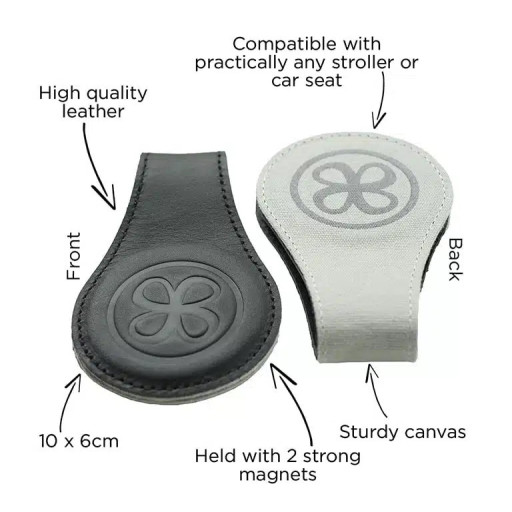 Compatible with practically any stroller or car seat

High quality leather

Front

Back

10 x 6cm

Held with 2 strong magnets

Sturdy canvas